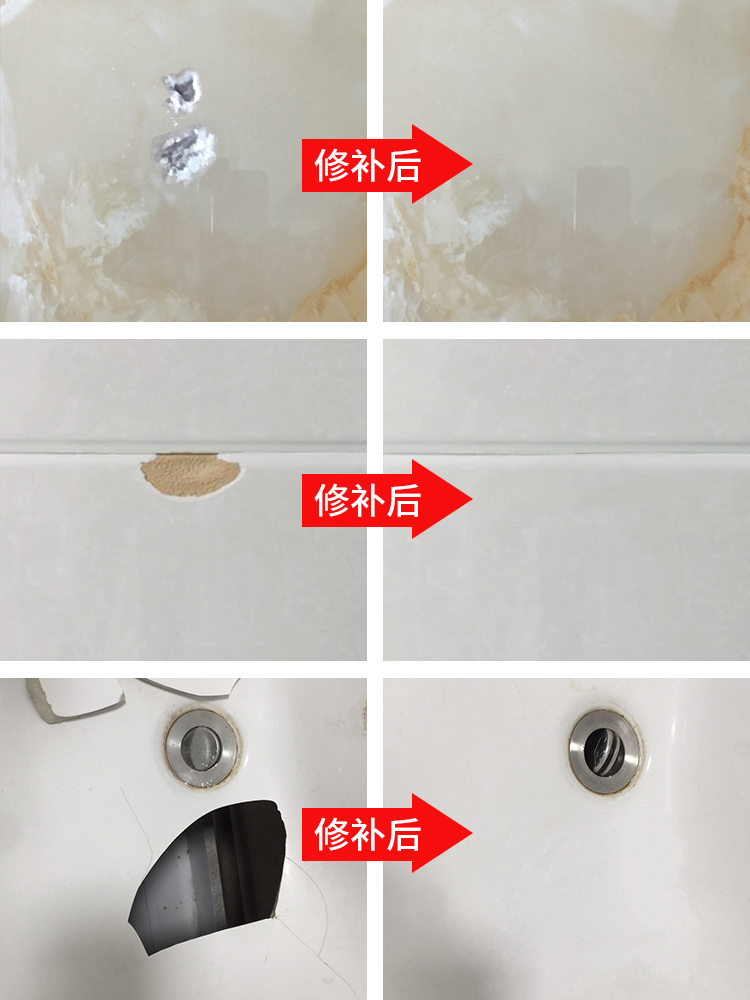 修补后

修补后

修补后